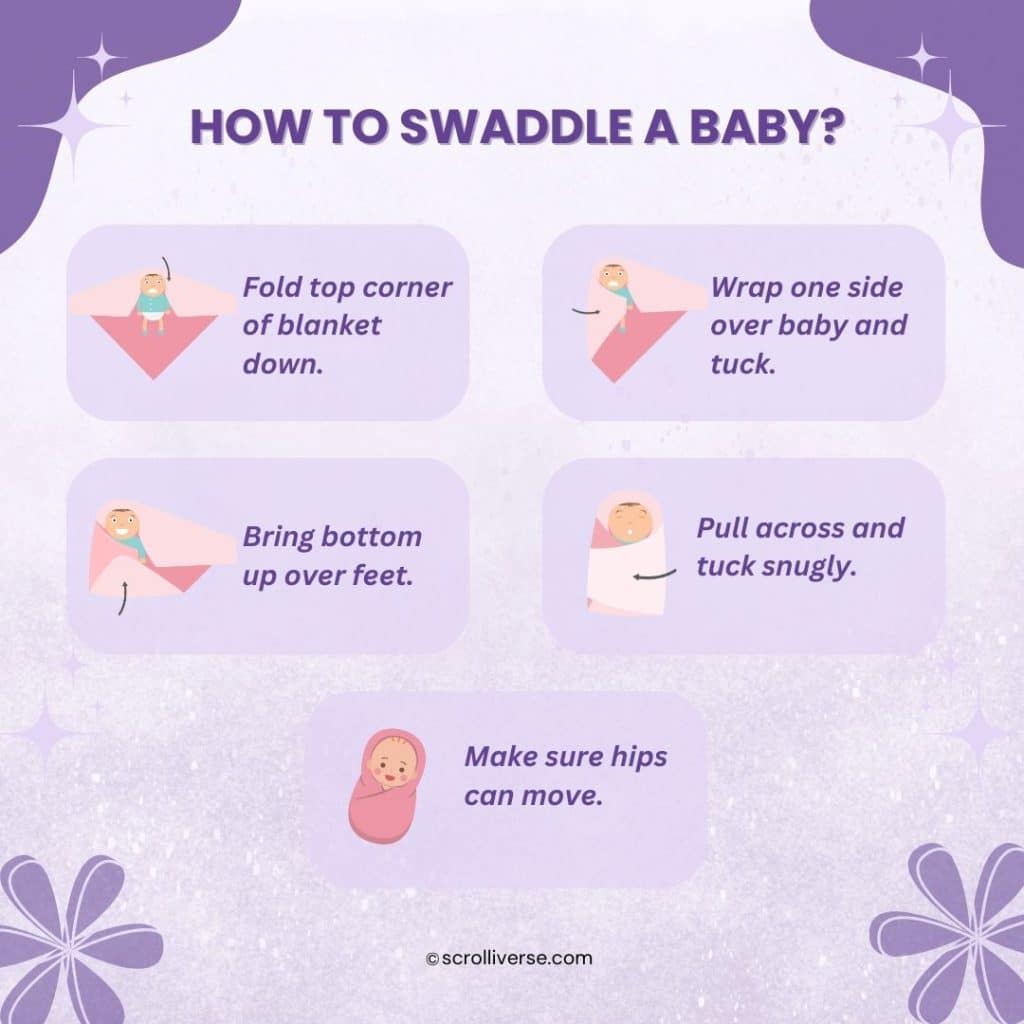 HOW TO SWADDLE A BABY?

Fold top corner of blanket down.

Wrap one side over baby and tuck.

Bring bottom up over feet.

Pull across and tuck snugly.

Make sure hips can move.

© scrolliverse.com